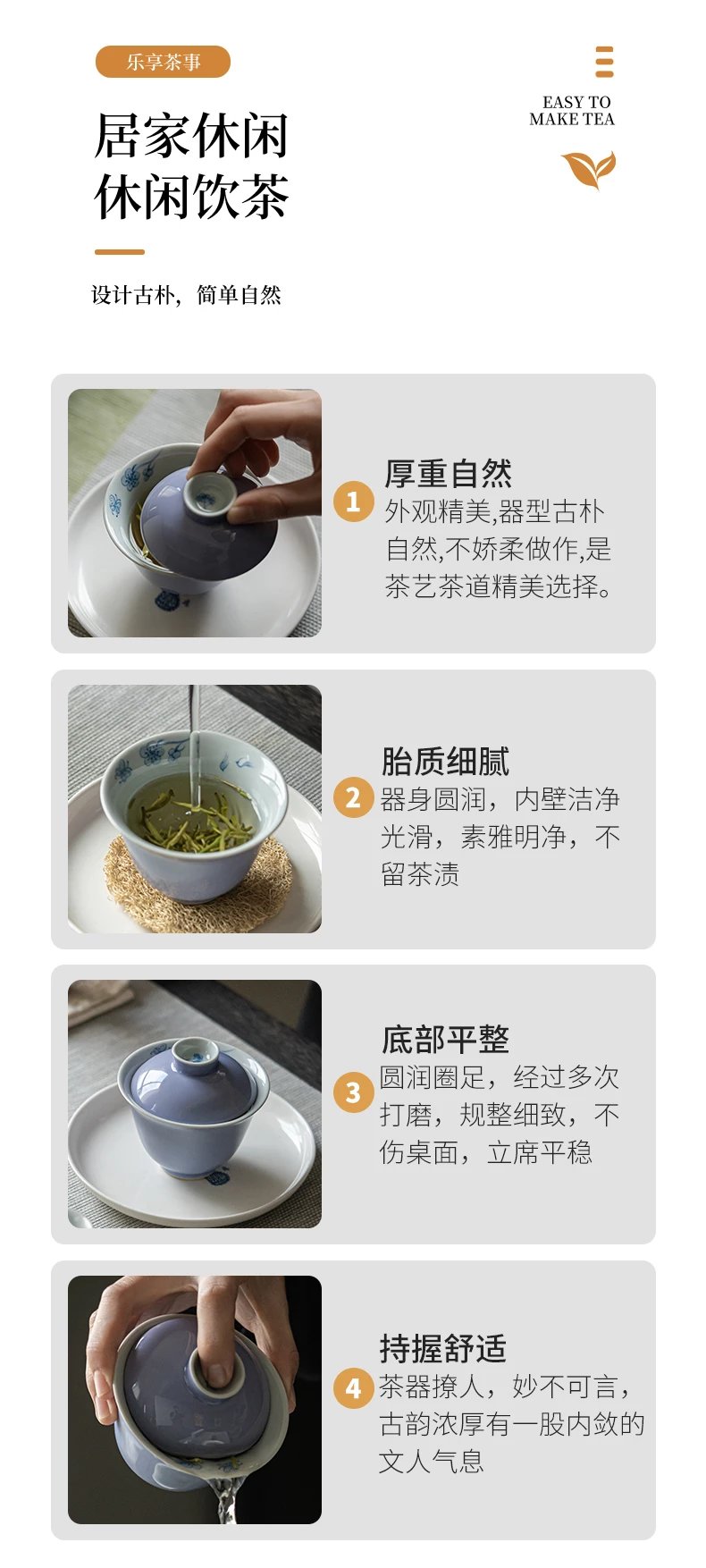 乐享茶事

居家休闲
休闲饮茶

EASY TO
MAKE TEA

设计古朴，简单自然

1
厚重自然
外观精美,器型古朴自然,不娇柔做作,是茶艺茶道精美选择。

2
胎质细腻
器身圆润，内壁洁净光滑，素雅明净，不留茶渍

3
底部平整
圆润圈足，经过多次打磨，规整细致，不伤桌面，立席平稳

4
持握舒适
茶器撩人，妙不可言，古韵浓厚有一股内敛的文人气息